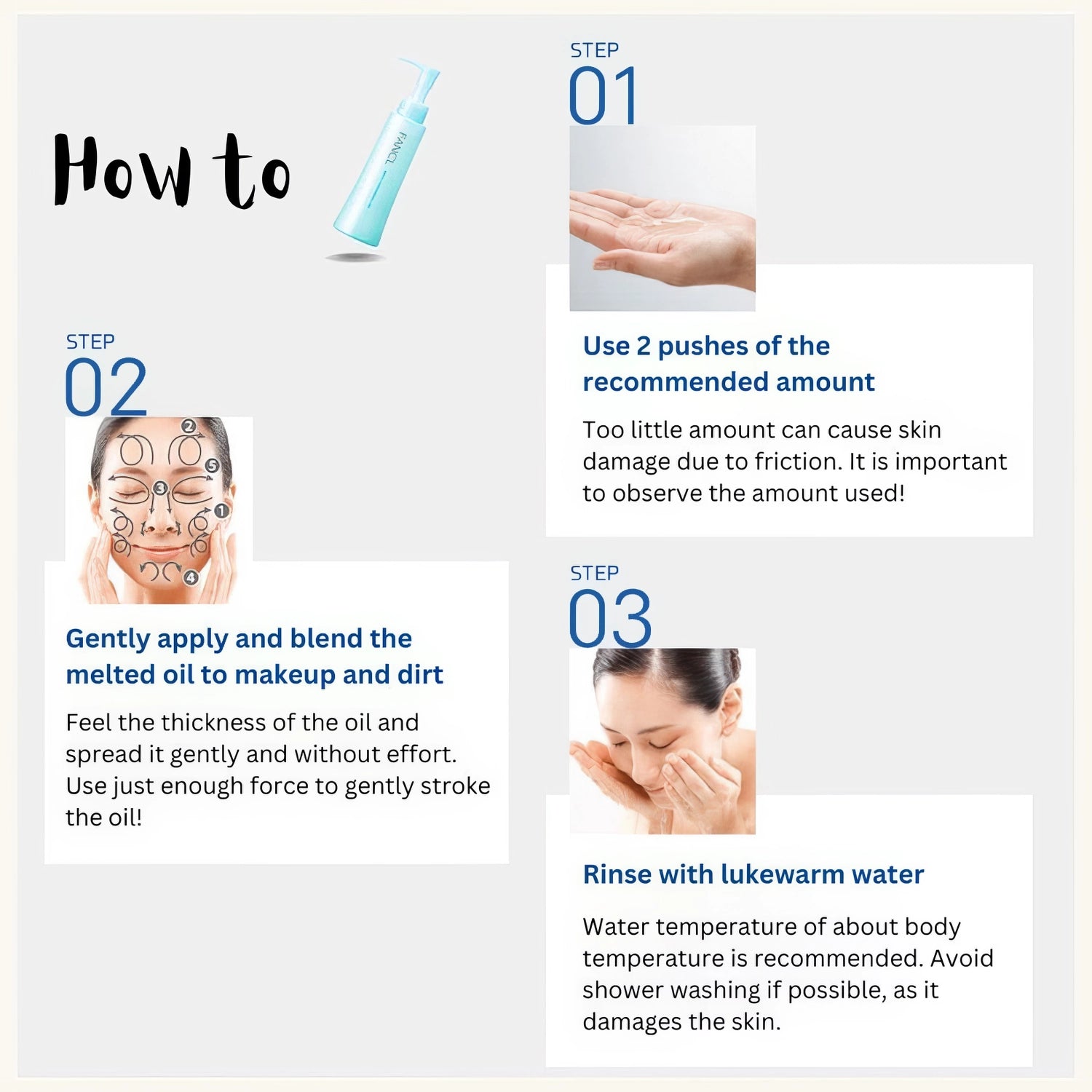 How to

FANCL

STEP
01

Use 2 pushes of the recommended amount

Too little amount can cause skin damage due to friction. It is important to observe the amount used!

STEP
02

2
5
3
1
4

Gently apply and blend the melted oil to makeup and dirt

Feel the thickness of the oil and spread it gently and without effort. Use just enough force to gently stroke the oil!

STEP
03

Rinse with lukewarm water

Water temperature of about body temperature is recommended. Avoid shower washing if possible, as it damages the skin.