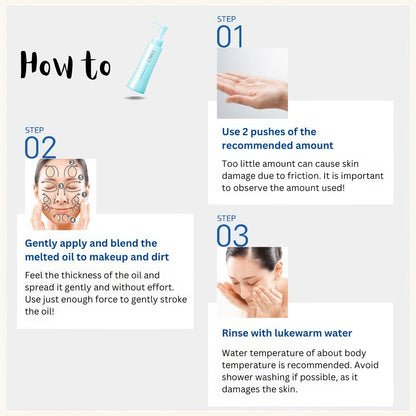 How to

STEP
01

Use 2 pushes of the recommended amount

Too little amount can cause skin damage due to friction. It is important to observe the amount used!

STEP
02

Gently apply and blend the melted oil to makeup and dirt

Feel the thickness of the oil and spread it gently and without effort. Use just enough force to gently stroke the oil!

STEP
03

Rinse with lukewarm water

Water temperature of about body temperature is recommended. Avoid shower washing if possible, as it damages the skin.